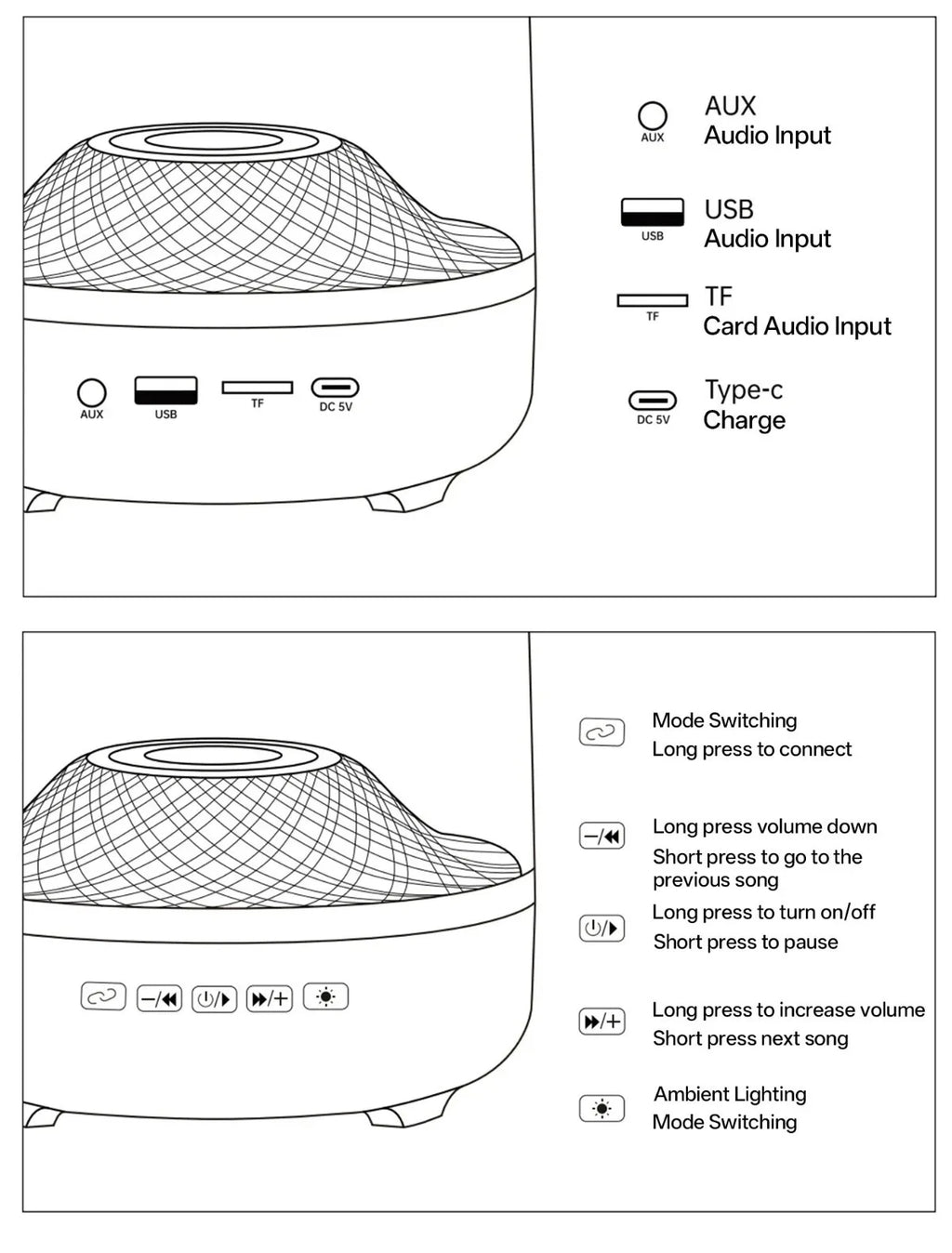 AUX USB TF DC 5V

AUX
AUX
Audio Input

USB
USB
Audio Input

TF
TF
Card Audio Input

DC 5V
Type-c
Charge

Mode Switching
Long press to connect

Long press volume down
Short press to go to the previous song

Long press to turn on/off
Short press to pause

Long press to increase volume
Short press next song

Ambient Lighting
Mode Switching